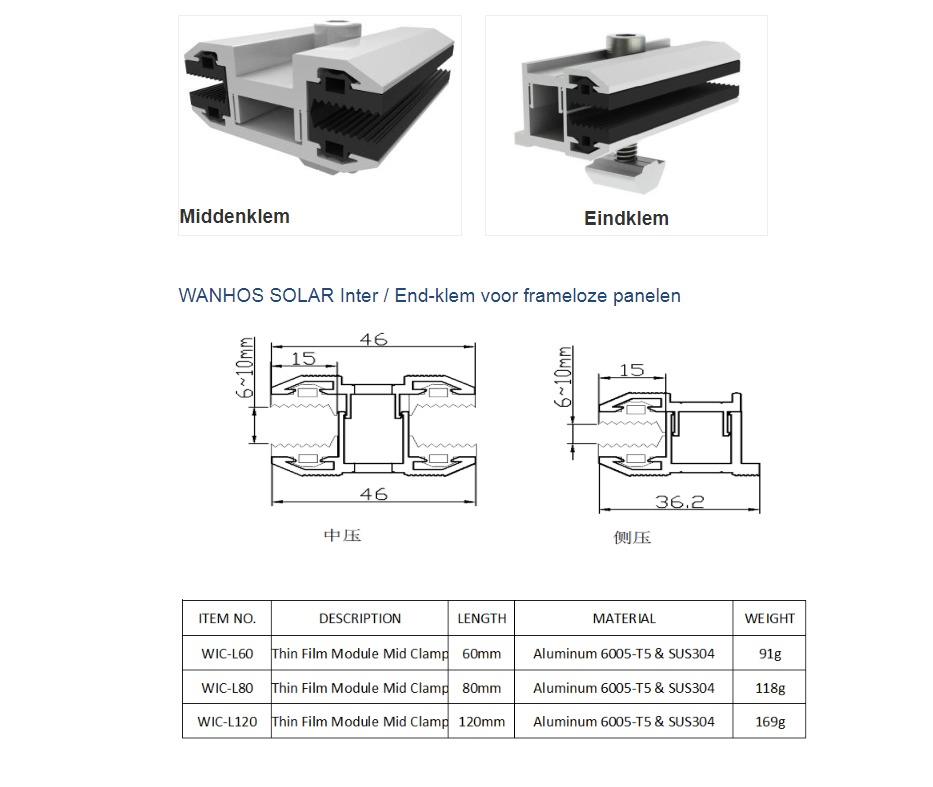 Middenklem

Eindklem

WANHOS SOLAR Inter / End-klem voor frameloze panelen

6~10mm
15
46
46

中压

6~10mm
15
36.2

侧压

| ITEM NO. | DESCRIPTION | LENGTH | MATERIAL | WEIGHT |
|---|---|---|---|---|
| WIC-L60 | Thin Film Module Mid Clamp | 60mm | Aluminum 6005-T5 & SUS304 | 91g |
| WIC-L80 | Thin Film Module Mid Clamp | 80mm | Aluminum 6005-T5 & SUS304 | 118g |
| WIC-L120 | Thin Film Module Mid Clamp | 120mm | Aluminum 6005-T5 & SUS304 | 169g |