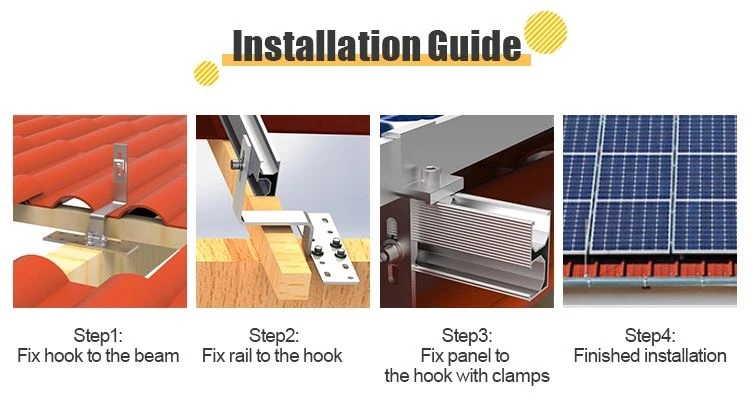 Installation Guide

Step1:
Fix hook to the beam

Step2:
Fix rail to the hook

Step3:
Fix panel to the hook with clamps

Step4:
Finished installation